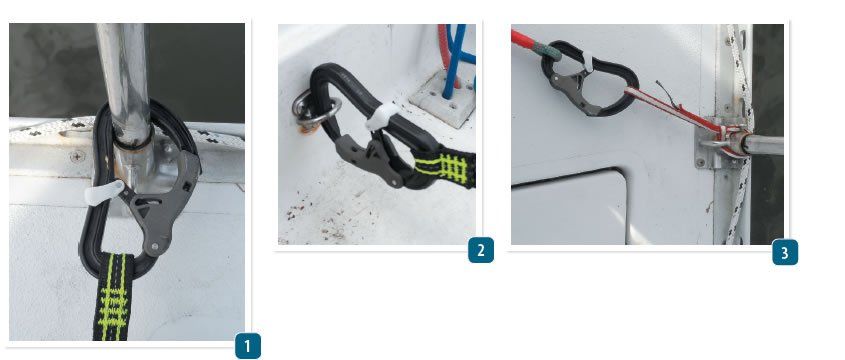 1

2

3