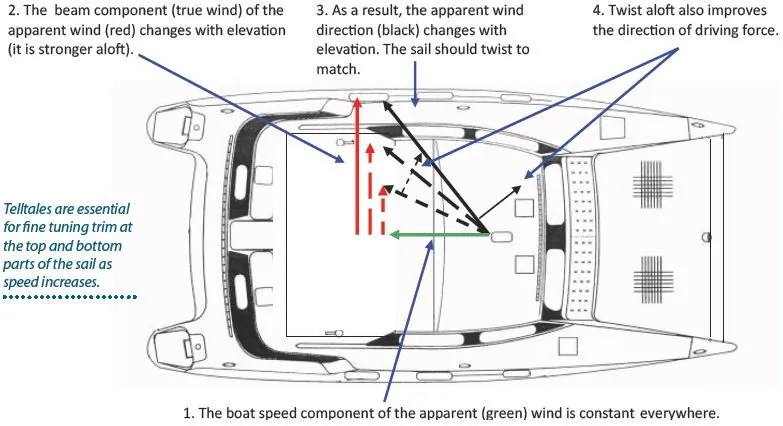 2. The beam component (true wind) of the apparent wind (red) changes with elevation (it is stronger aloft).

3. As a result, the apparent wind direction (black) changes with elevation. The sail should twist to match.

4. Twist aloft also improves the direction of driving force.

Telltales are essential for fine tuning trim at the top and bottom parts of the sail as speed increases.

1. The boat speed component of the apparent (green) wind is constant everywhere.