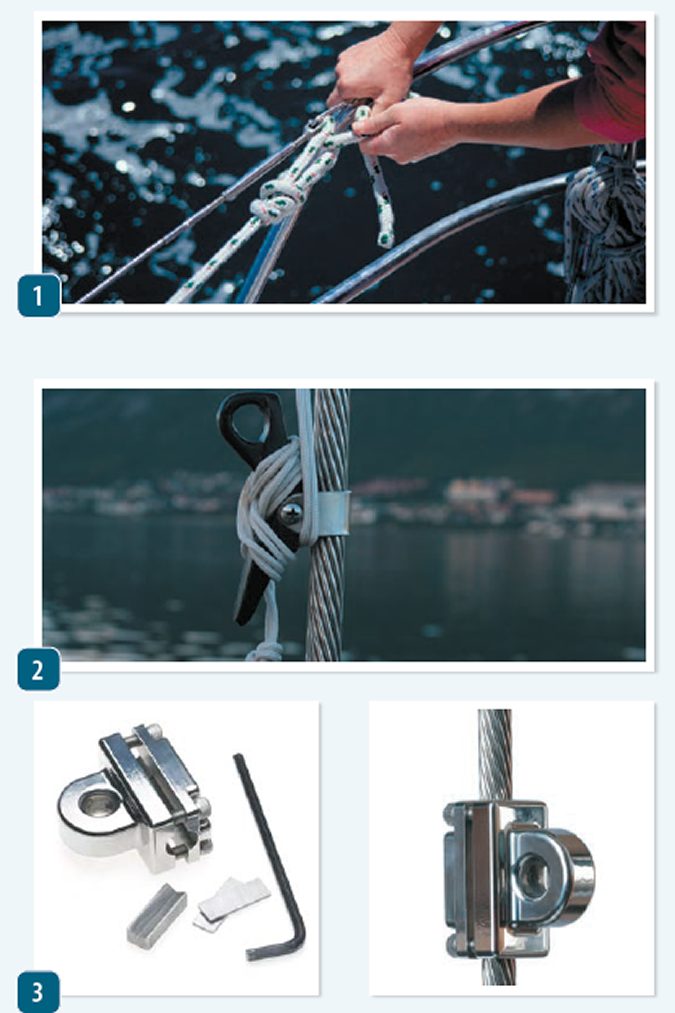 1

2

3