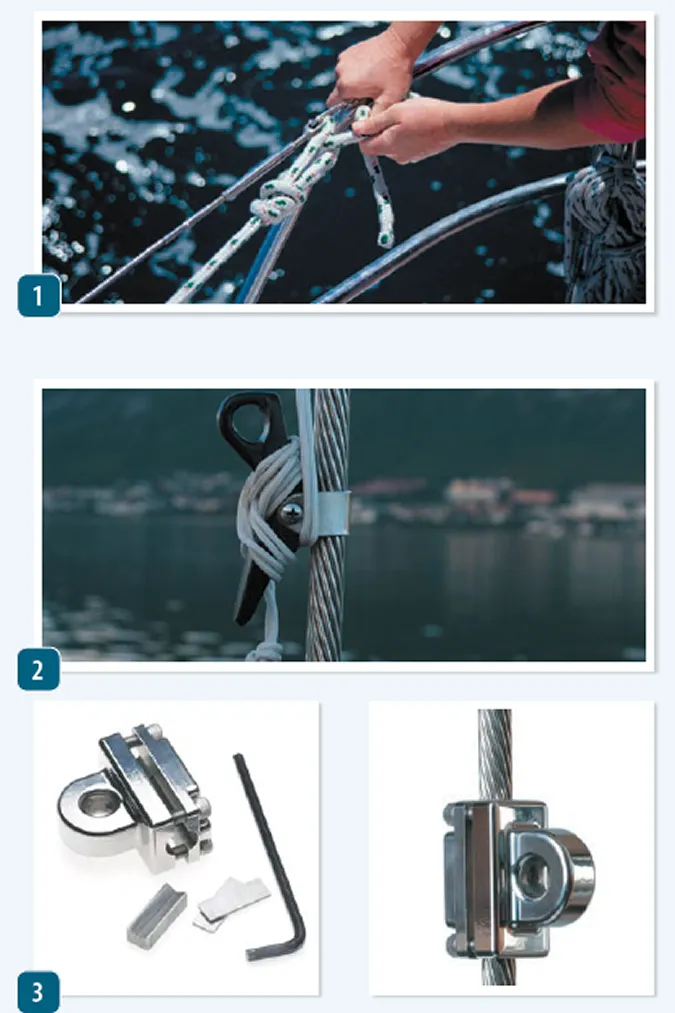 1

2

3