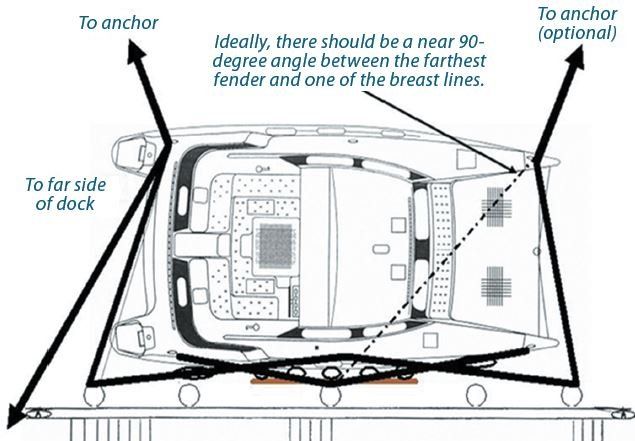 To anchor

Ideally, there should be a near 90-degree angle between the farthest fender and one of the breast lines.

To anchor (optional)

To far side of dock