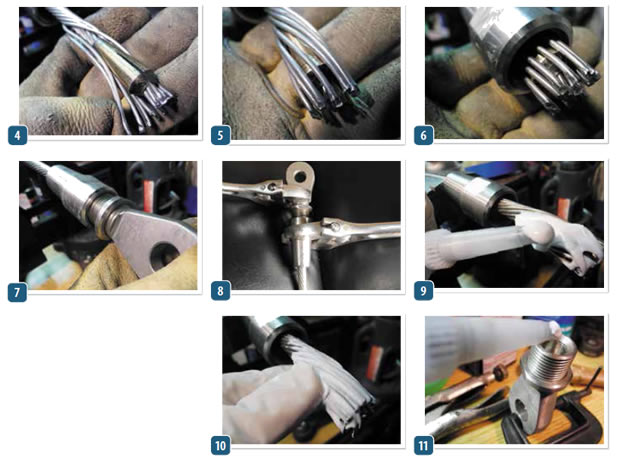 4

5

6

7

8

9

10

11