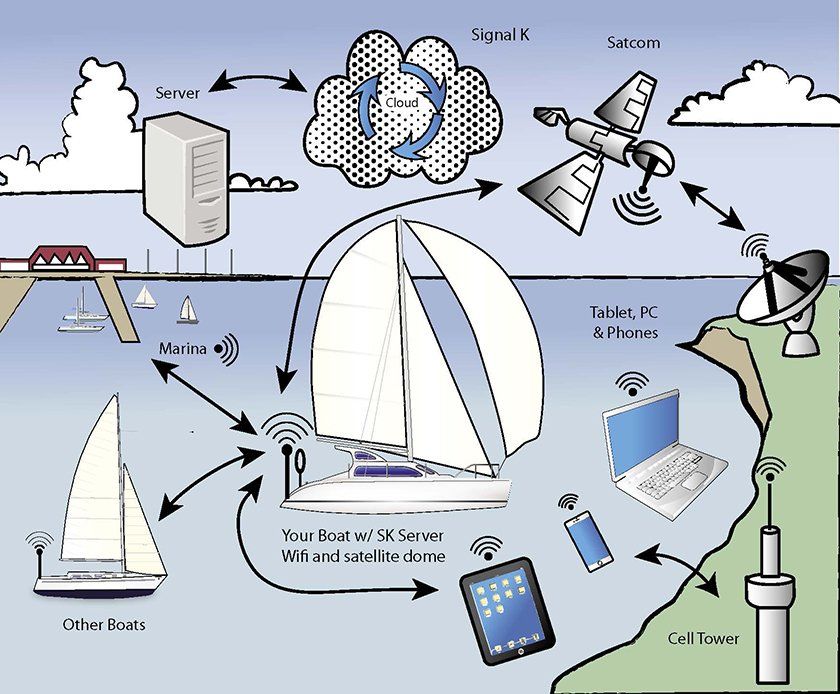 Signal K
Satcom
Server
Cloud
Tablet, PC & Phones
Marina
Your Boat w/ SK Server
Wifi and satellite dome
Other Boats
Cell Tower