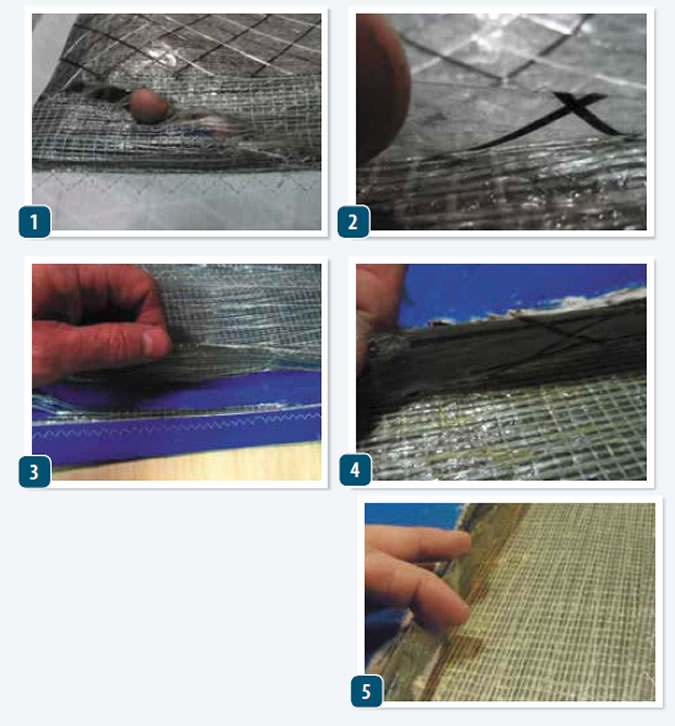 1

2

3

4

5