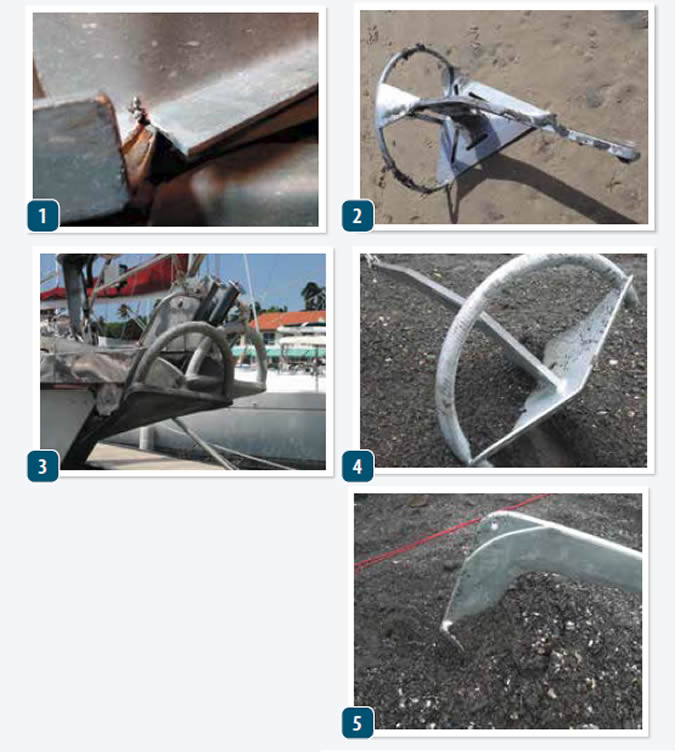 1

2

3

4

5