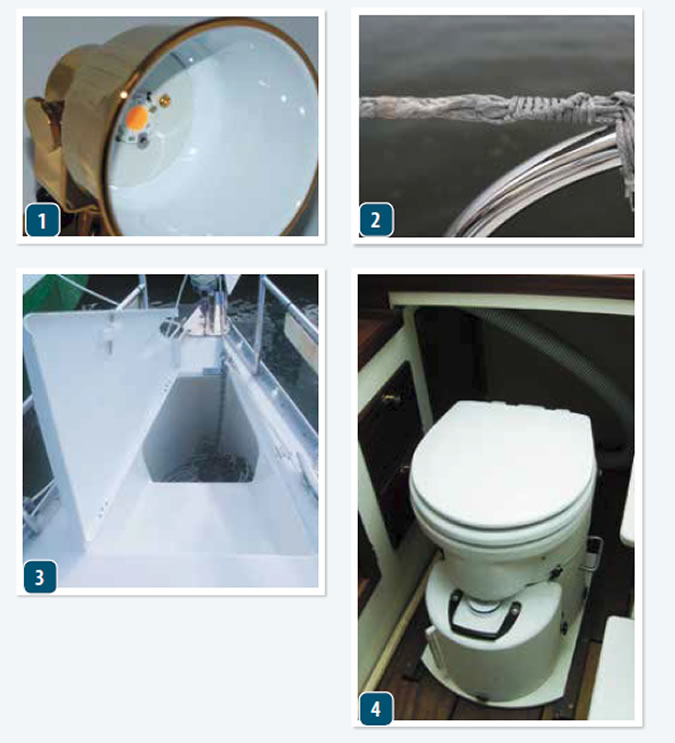 1

2

3

4