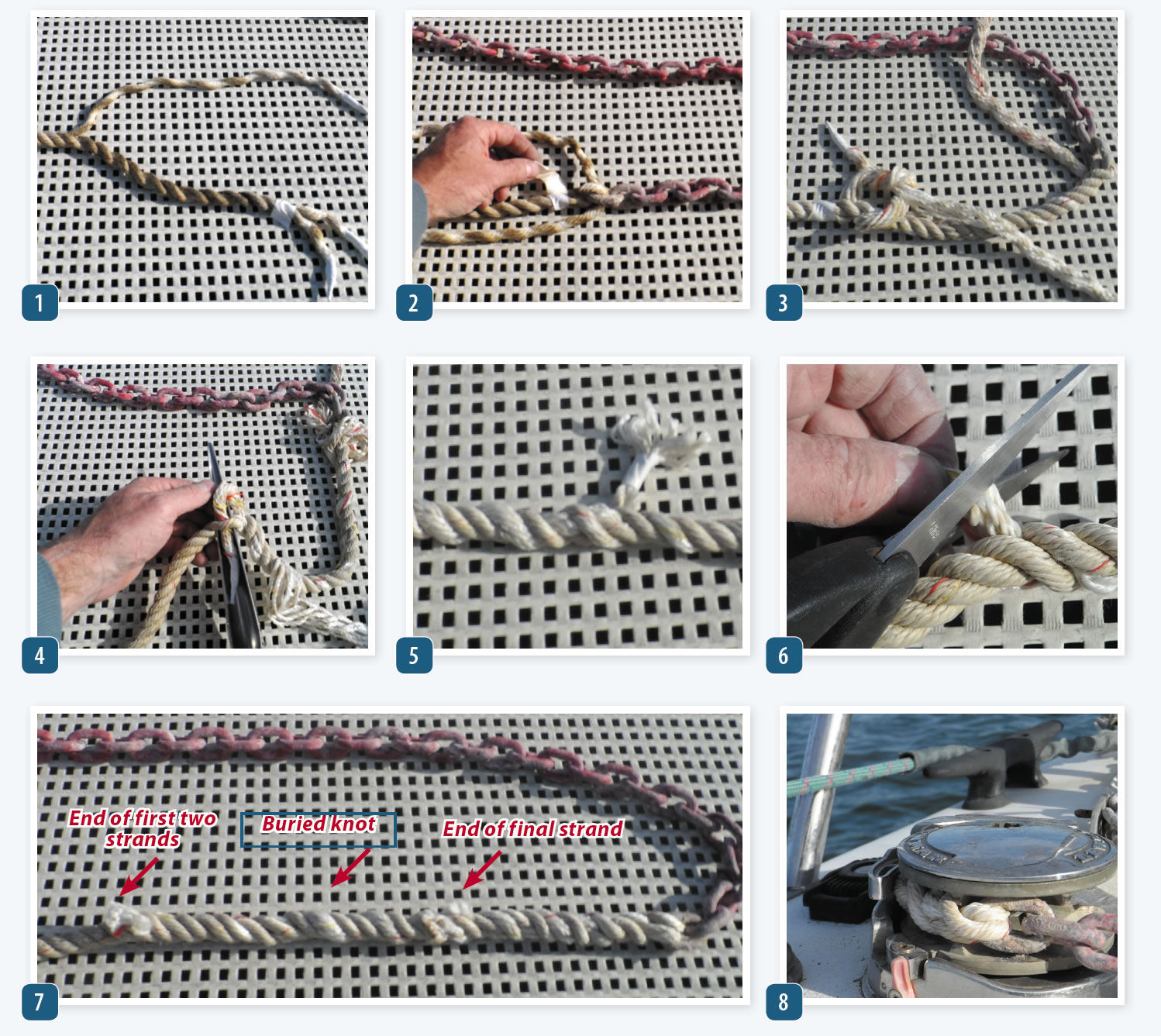 1

2

3

4

5

6

End of first two strands

Buried knot

End of final strand

7

8