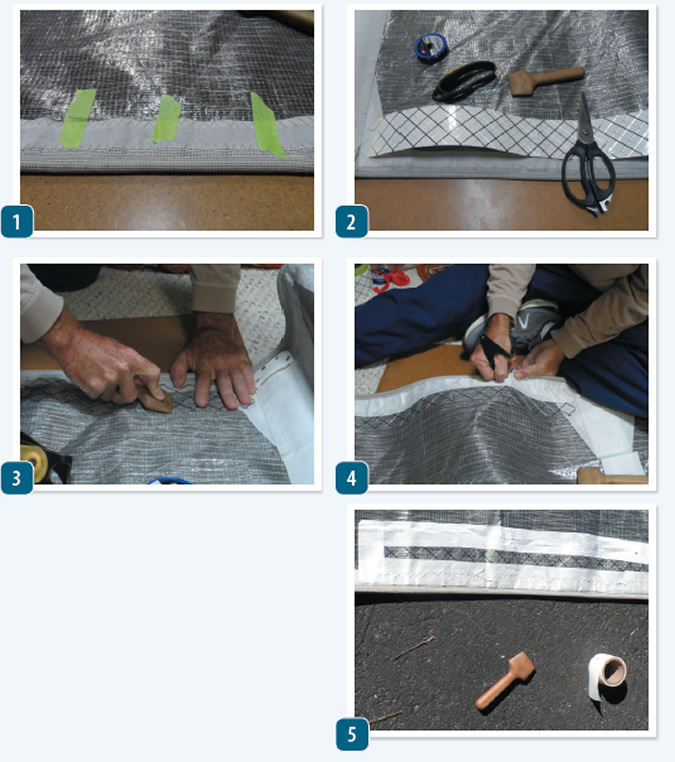 1

2

3

4

5