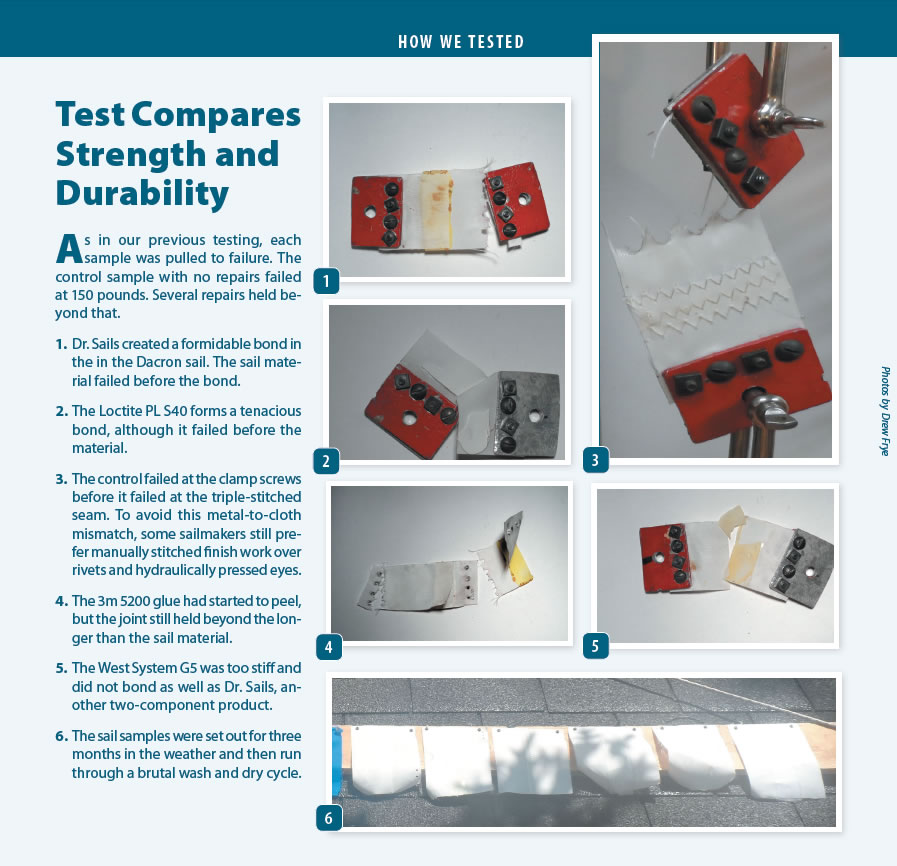 HOW WE TESTED

Test Compares Strength and Durability

As in our previous testing, each sample was pulled to failure. The control sample with no repairs failed at 150 pounds. Several repairs held beyond that.

1. Dr. Sails created a formidable bond in the in the Dacron sail. The sail material failed before the bond.

2. The Loctite PL S40 forms a tenacious bond, although it failed before the material.

3. The control failed at the clamp screws before it failed at the triple-stitched seam. To avoid this metal-to-cloth mismatch, some sailmakers still prefer manually stitched finish work over rivets and hydraulically pressed eyes.

4. The 3m 5200 glue had started to peel, but the joint still held beyond the longer than the sail material.

5. The West System G5 was too stiff and did not bond as well as Dr. Sails, another two-component product.

6. The sail samples were set out for three months in the weather and then run through a brutal wash and dry cycle.

1

2

3

4

5

6

Photos by Drew Frye