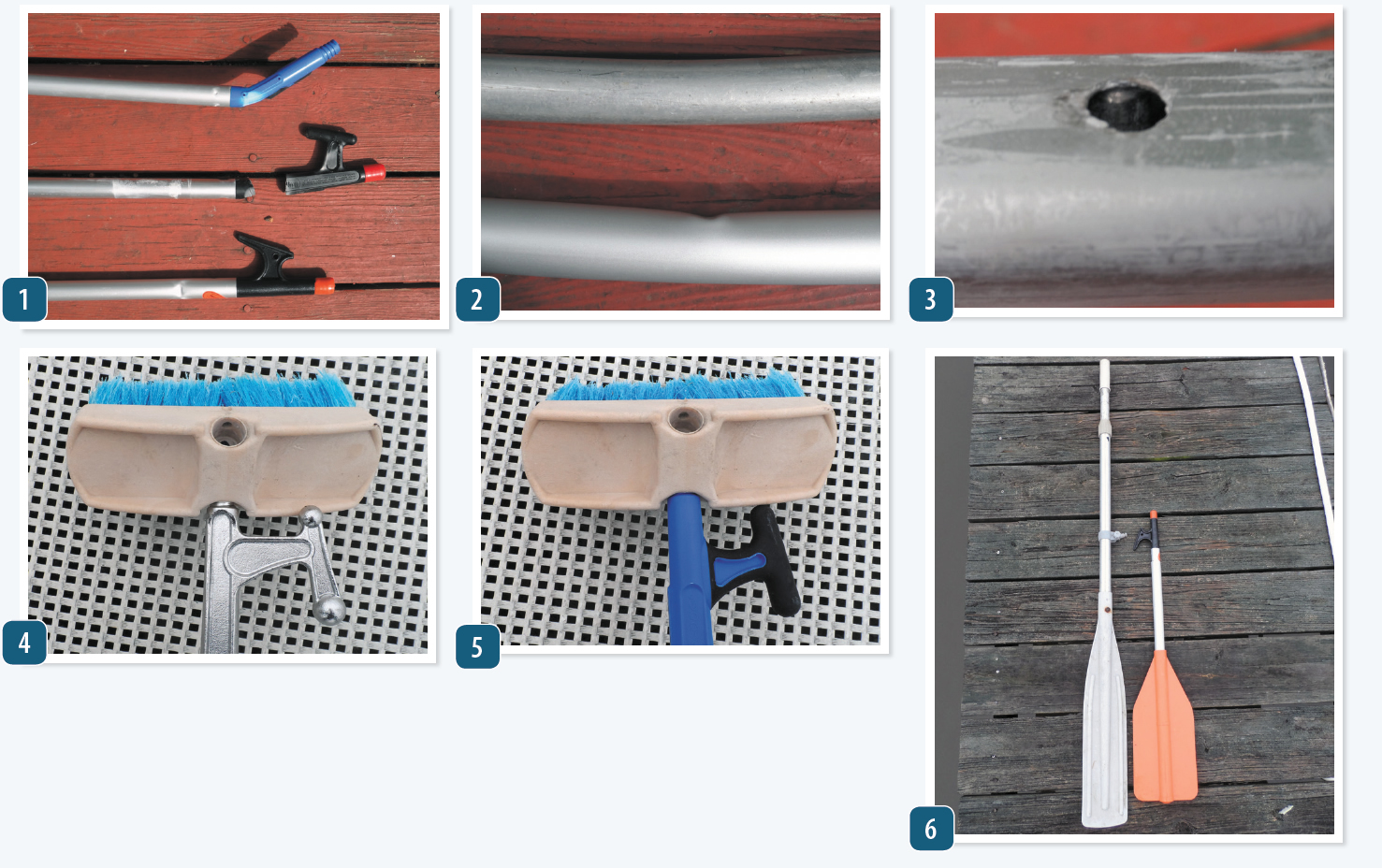 1

2

3

4

5

6