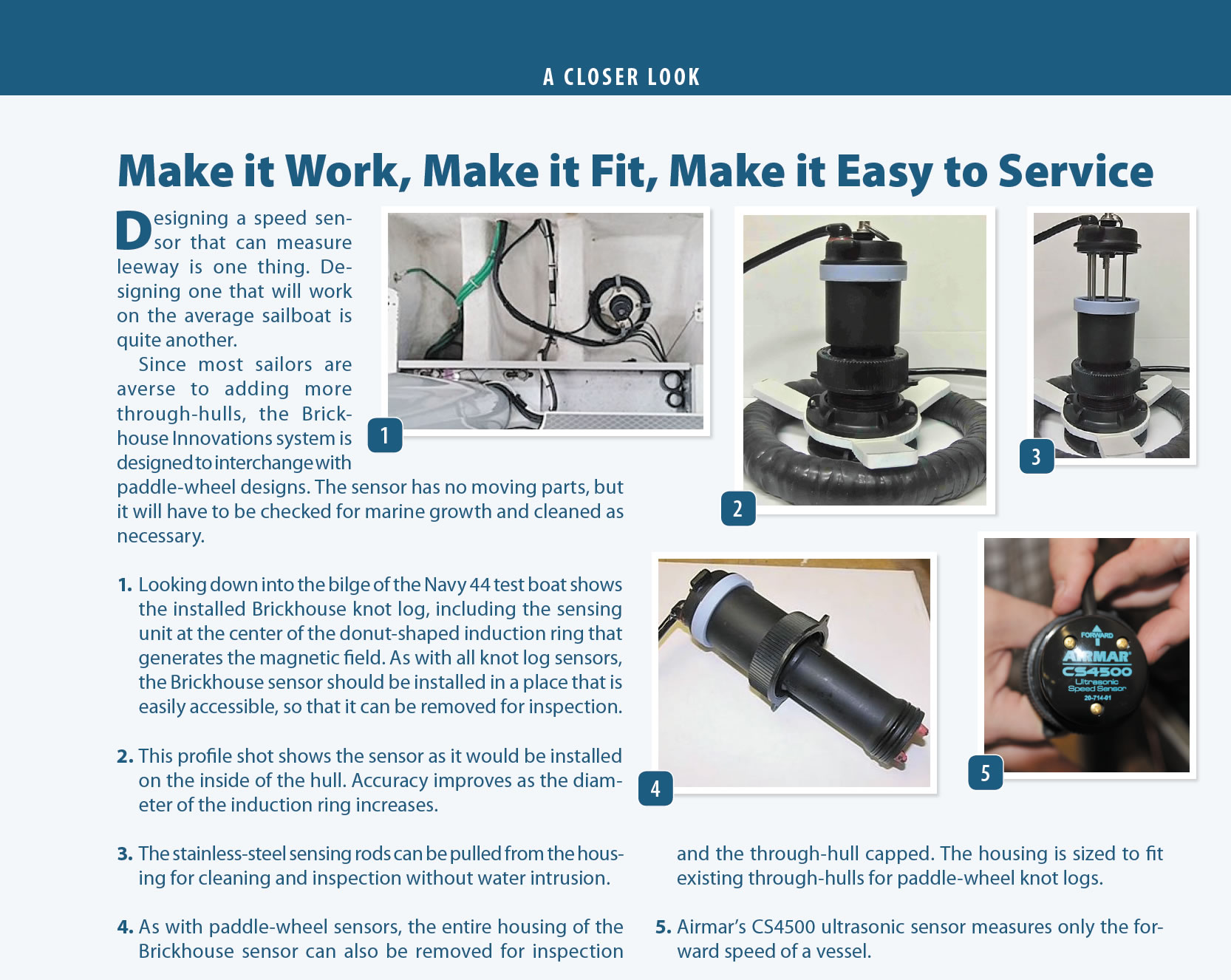 A CLOSER LOOK

Make it Work, Make it Fit, Make it Easy to Service

Designing a speed sensor that can measure leeway is one thing. Designing one that will work on the average sailboat is quite another.

Since most sailors are averse to adding more through-hulls, the Brickhouse Innovations system is designed to interchange with paddle-wheel designs. The sensor has no moving parts, but it will have to be checked for marine growth and cleaned as necessary.

1

2

3

4

5

FORWARD
AIRMAR
CS4500
Ultrasonic Speed Sensor
20-714-01

1. Looking down into the bilge of the Navy 44 test boat shows the installed Brickhouse knot log, including the sensing unit at the center of the donut-shaped induction ring that generates the magnetic field. As with all knot log sensors, the Brickhouse sensor should be installed in a place that is easily accessible, so that it can be removed for inspection.

2. This profile shot shows the sensor as it would be installed on the inside of the hull. Accuracy improves as the diameter of the induction ring increases.

3. The stainless-steel sensing rods can be pulled from the housing for cleaning and inspection without water intrusion.

4. As with paddle-wheel sensors, the entire housing of the Brickhouse sensor can also be removed for inspection and the through-hull capped. The housing is sized to fit existing through-hulls for paddle-wheel knot logs.

5. Airmar's CS4500 ultrasonic sensor measures only the forward speed of a vessel.