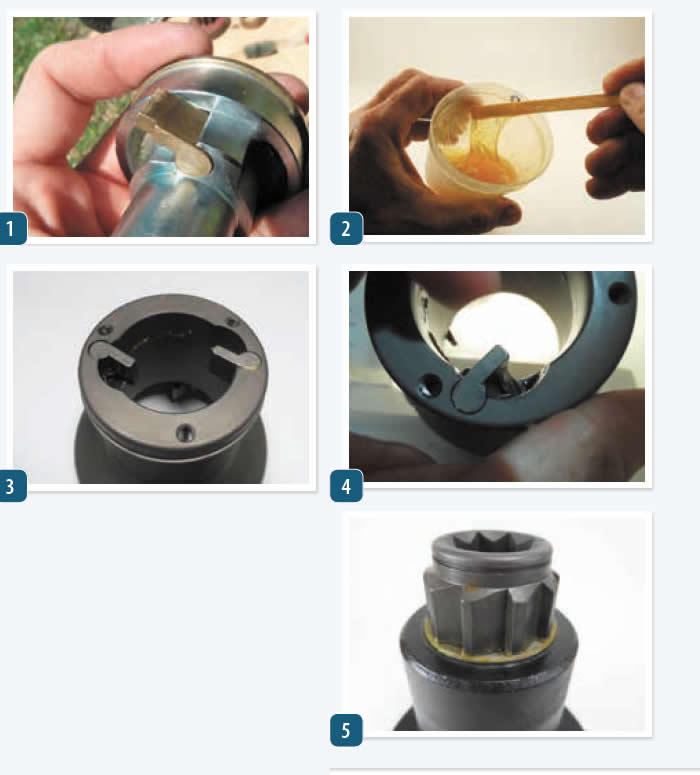 1

2

3

4

5