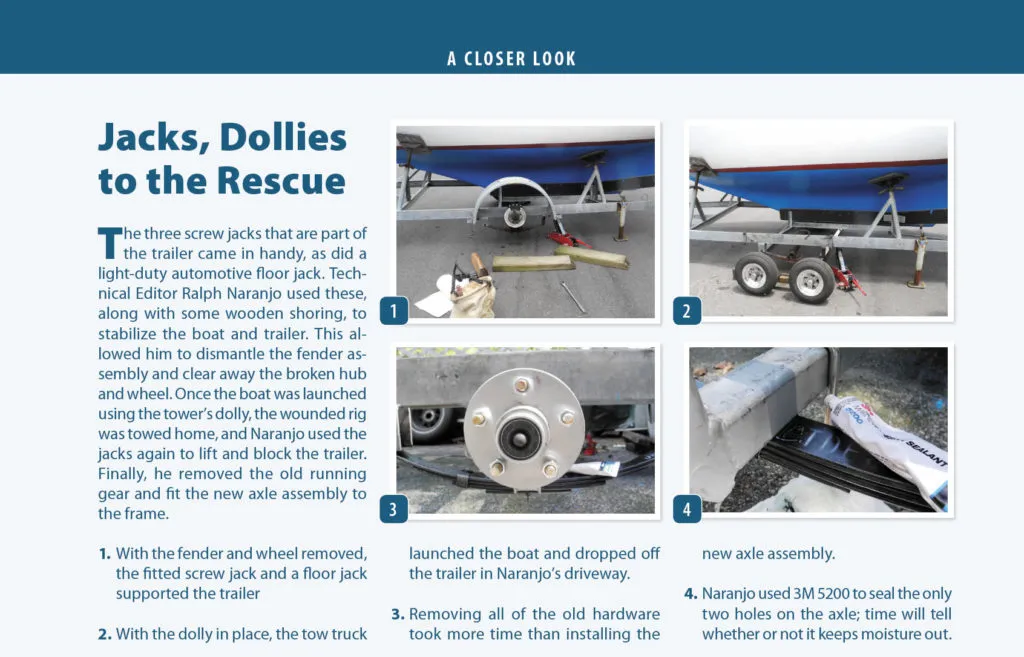 A CLOSER LOOK

Jacks, Dollies to the Rescue

The three screw jacks that are part of the trailer came in handy, as did a light-duty automotive floor jack. Technical Editor Ralph Naranjo used these, along with some wooden shoring, to stabilize the boat and trailer. This allowed him to dismantle the fender assembly and clear away the broken hub and wheel. Once the boat was launched using the tower's dolly, the wounded rig was towed home, and Naranjo used the jacks again to lift and block the trailer. Finally, he removed the old running gear and fit the new axle assembly to the frame.

1

2

3

4

SEALANT

1. With the fender and wheel removed, the fitted screw jack and a floor jack supported the trailer

2. With the dolly in place, the tow truck launched the boat and dropped off the trailer in Naranjo's driveway.

3. Removing all of the old hardware took more time than installing the new axle assembly.

4. Naranjo used 3M 5200 to seal the only two holes on the axle; time will tell whether or not it keeps moisture out.