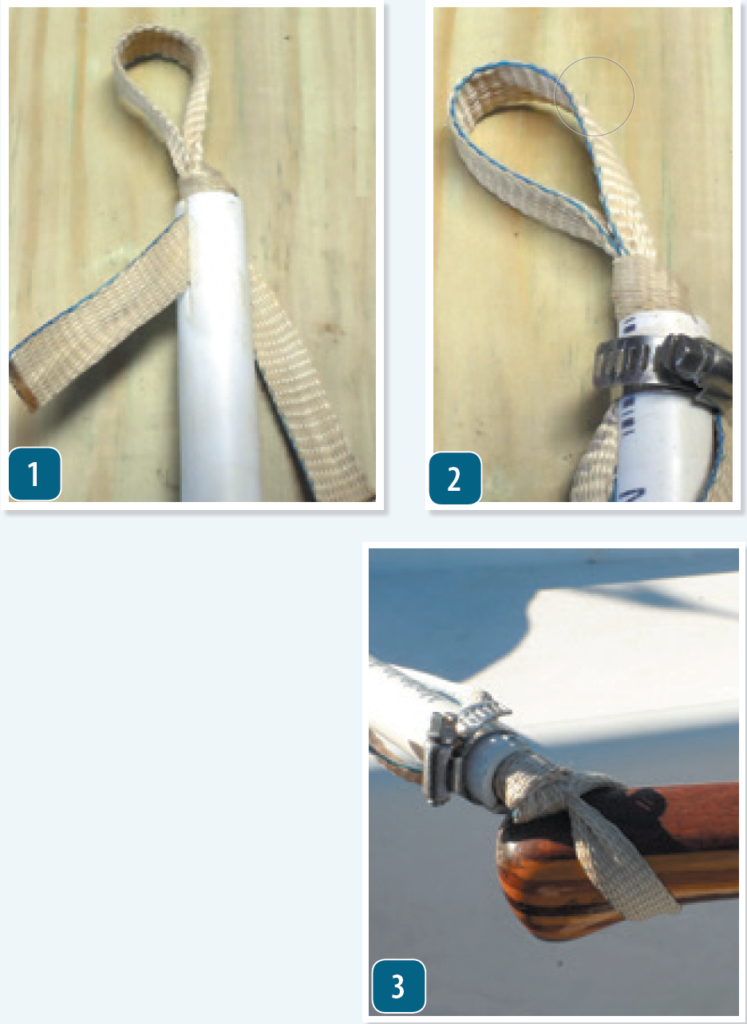 1

2

3