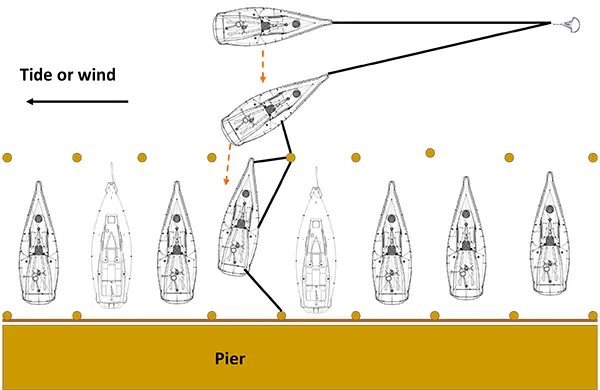 Tide or wind

Pier