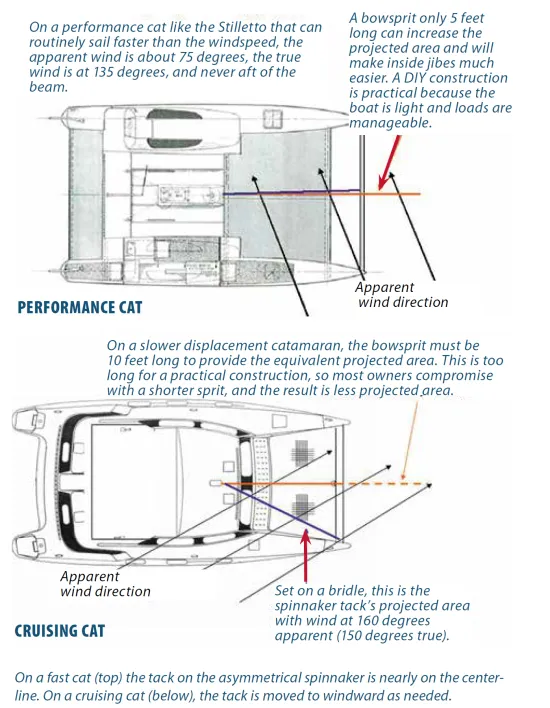 On a performance cat like the Stilletto that can routinely sail faster than the windspeed, the apparent wind is about 75 degrees, the true wind is at 135 degrees, and never aft of the beam.

A bowsprit only 5 feet long can increase the projected area and will make inside jibes much easier. A DIY construction is practical because the boat is light and loads are manageable.

Apparent wind direction

PERFORMANCE CAT

On a slower displacement catamaran, the bowsprit must be 10 feet long to provide the equivalent projected area. This is too long for a practical construction, so most owners compromise with a shorter sprit, and the result is less projected area.

Apparent wind direction

Set on a bridle, this is the spinnaker tack's projected area with wind at 160 degrees apparent (150 degrees true).

CRUISING CAT

On a fast cat (top) the tack on the asymmetrical spinnaker is nearly on the centerline. On a cruising cat (below), the tack is moved to windward as needed.