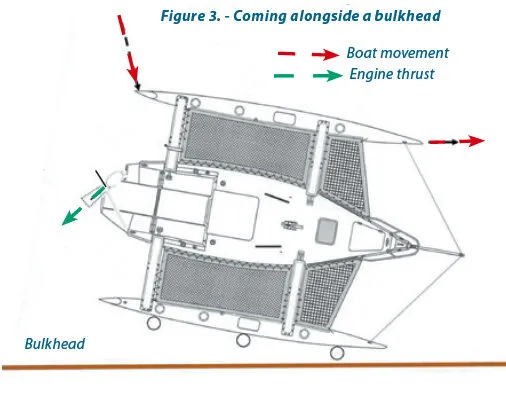 Figure 3. - Coming alongside a bulkhead

Boat movement
Engine thrust

Bulkhead