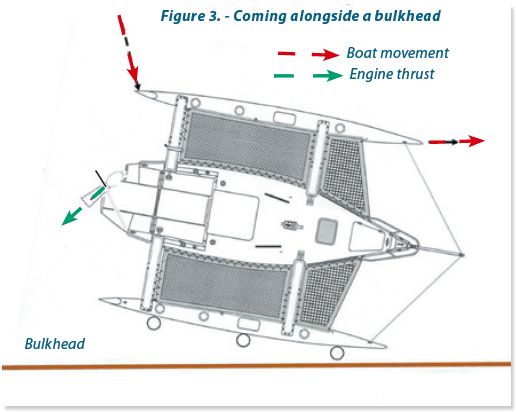 Figure 3. - Coming alongside a bulkhead

Boat movement

Engine thrust

Bulkhead