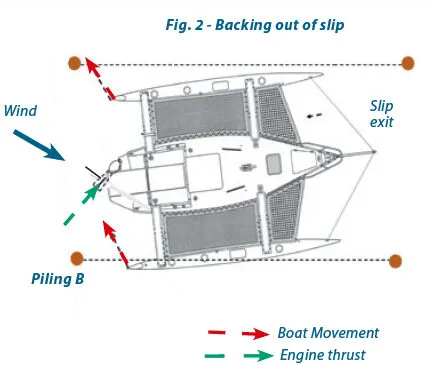 Fig. 2 - Backing out of slip

Wind

Slip exit

Piling B

Boat Movement

Engine thrust