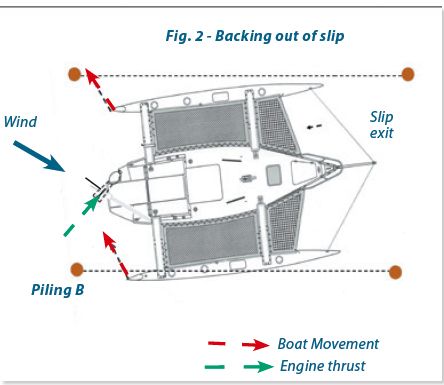 Fig. 2 - Backing out of slip

Wind

Slip exit

Piling B

Boat Movement

Engine thrust