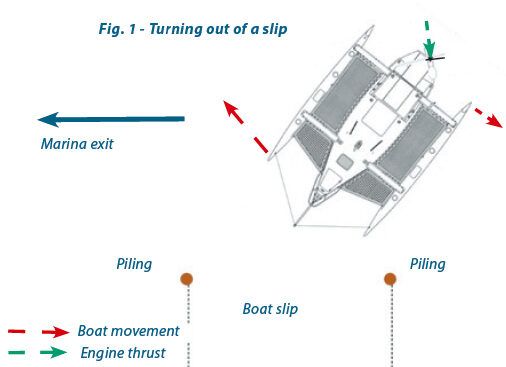 Fig. 1 - Turning out of a slip

Marina exit

Piling

Piling

Boat slip

Boat movement

Engine thrust