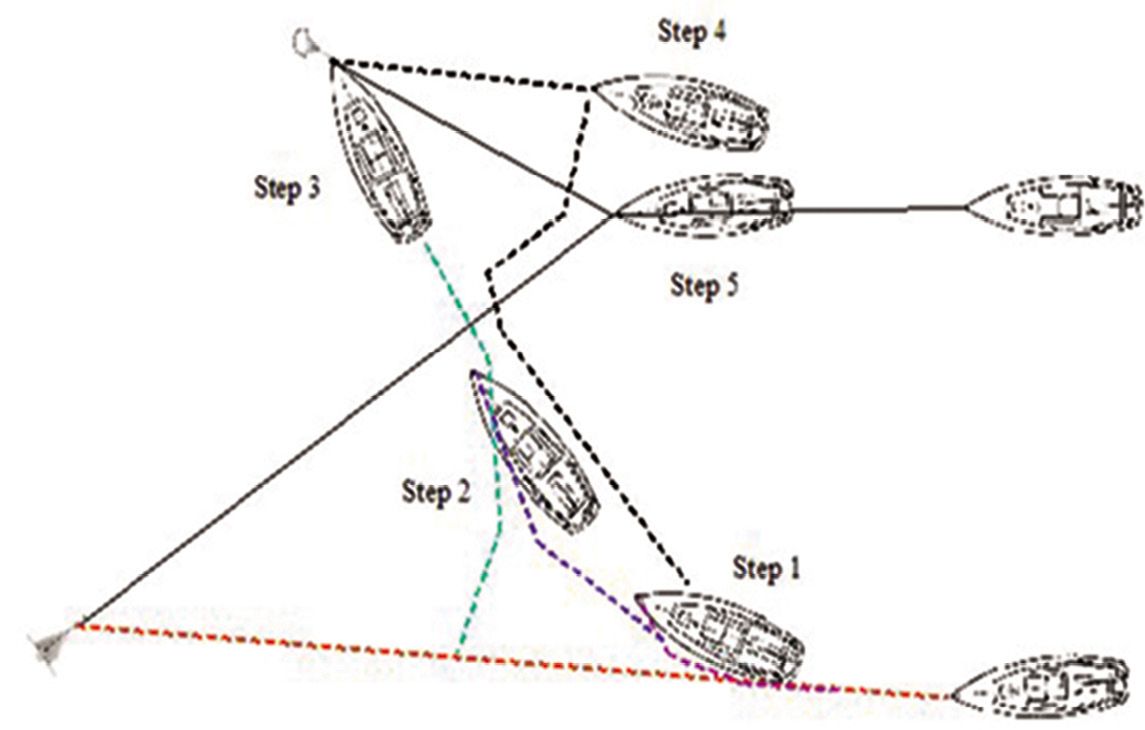 Step 4

Step 3

Step 5

Step 2

Step 1